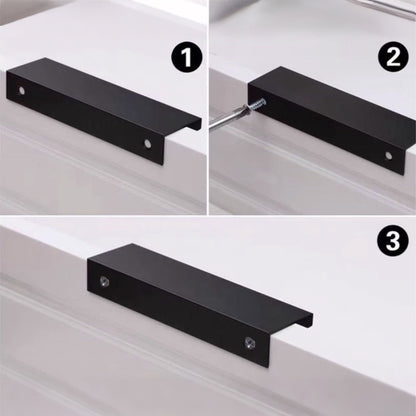 1

2

3